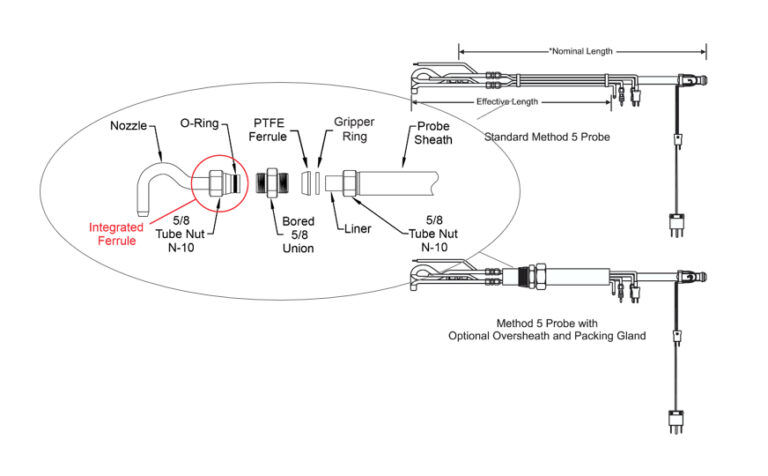 *Nominal Length

Effective Length

Standard Method 5 Probe

Nozzle

O-Ring

PTFE Ferrule

Gripper Ring

Probe Sheath

Integrated Ferrule

5/8 Tube Nut N-10

Bored 5/8 Union

Liner

5/8 Tube Nut N-10

Method 5 Probe with Optional Oversheath and Packing Gland