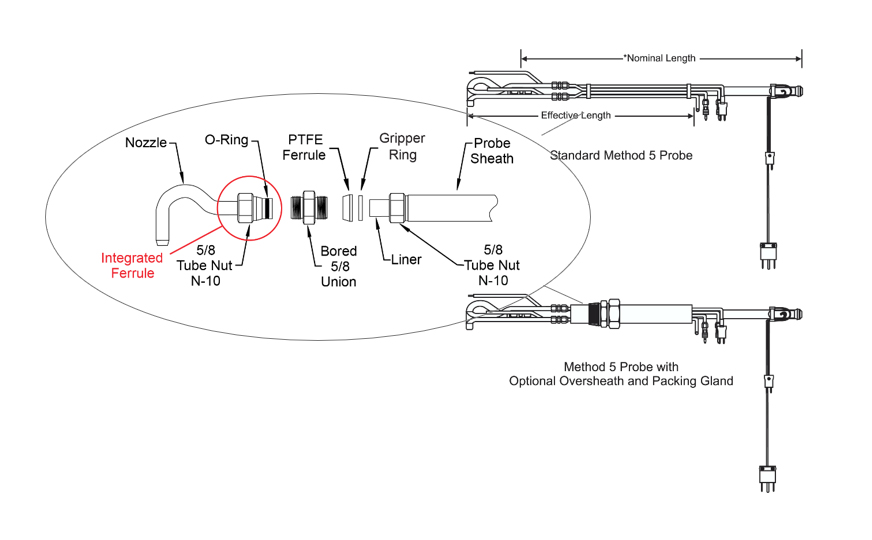 *Nominal Length

Effective Length

Standard Method 5 Probe

Nozzle

O-Ring

PTFE Ferrule

Gripper Ring

Probe Sheath

Integrated Ferrule

5/8 Tube Nut N-10

Bored 5/8 Union

Liner

5/8 Tube Nut N-10

Method 5 Probe with Optional Oversheath and Packing Gland